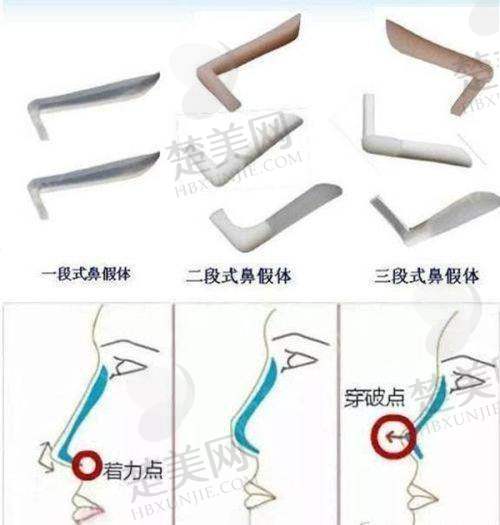 楚美网
HBXUNJIE.COM

一段式鼻假体

二段式鼻假体

三段式鼻假体

着力点

穿破点

楚美网
HBXUNJIE.COM